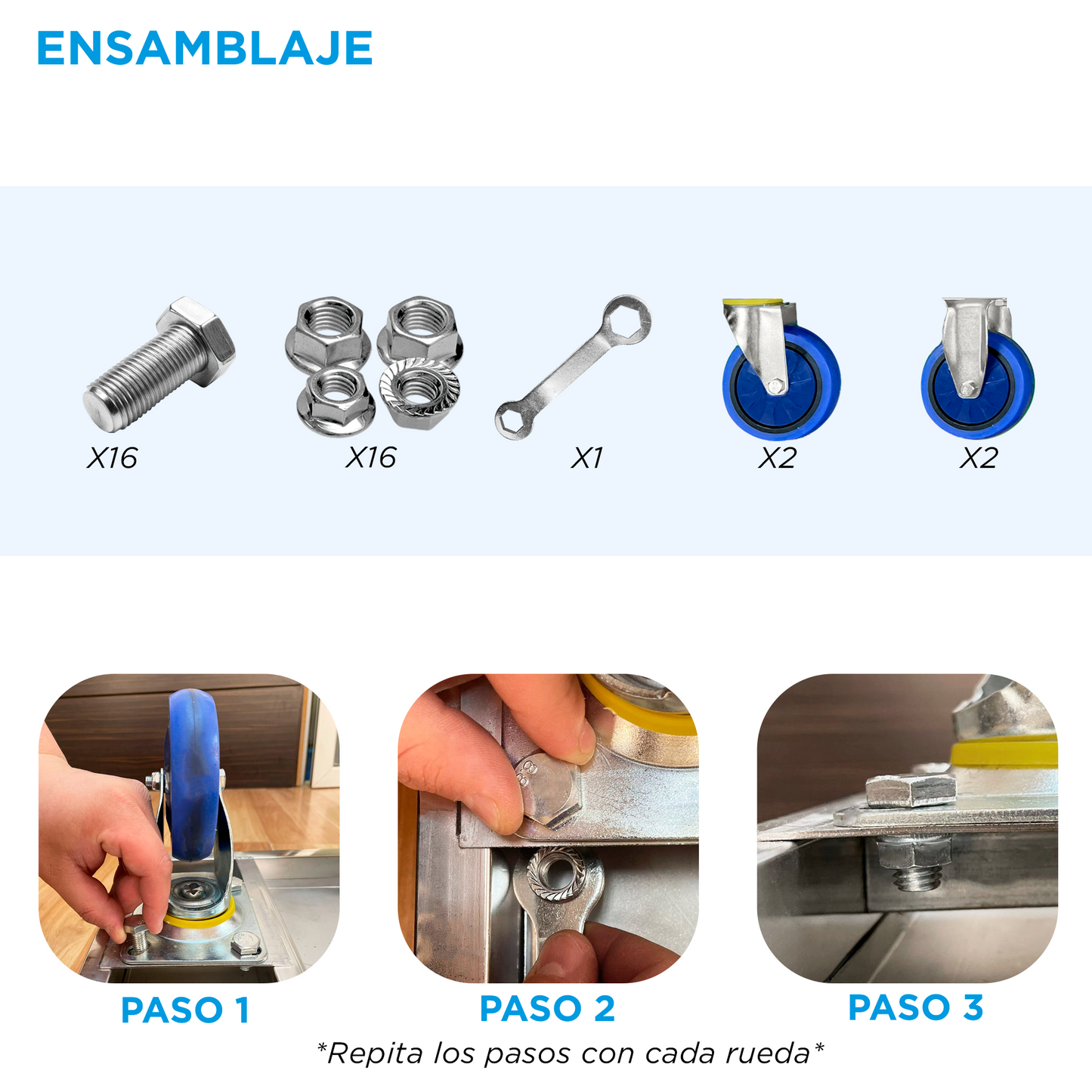 ENSAMBLAJE

X16

X16

X1

X2

X2

PASO 1

PASO 2

PASO 3

*Repita los pasos con cada rueda*