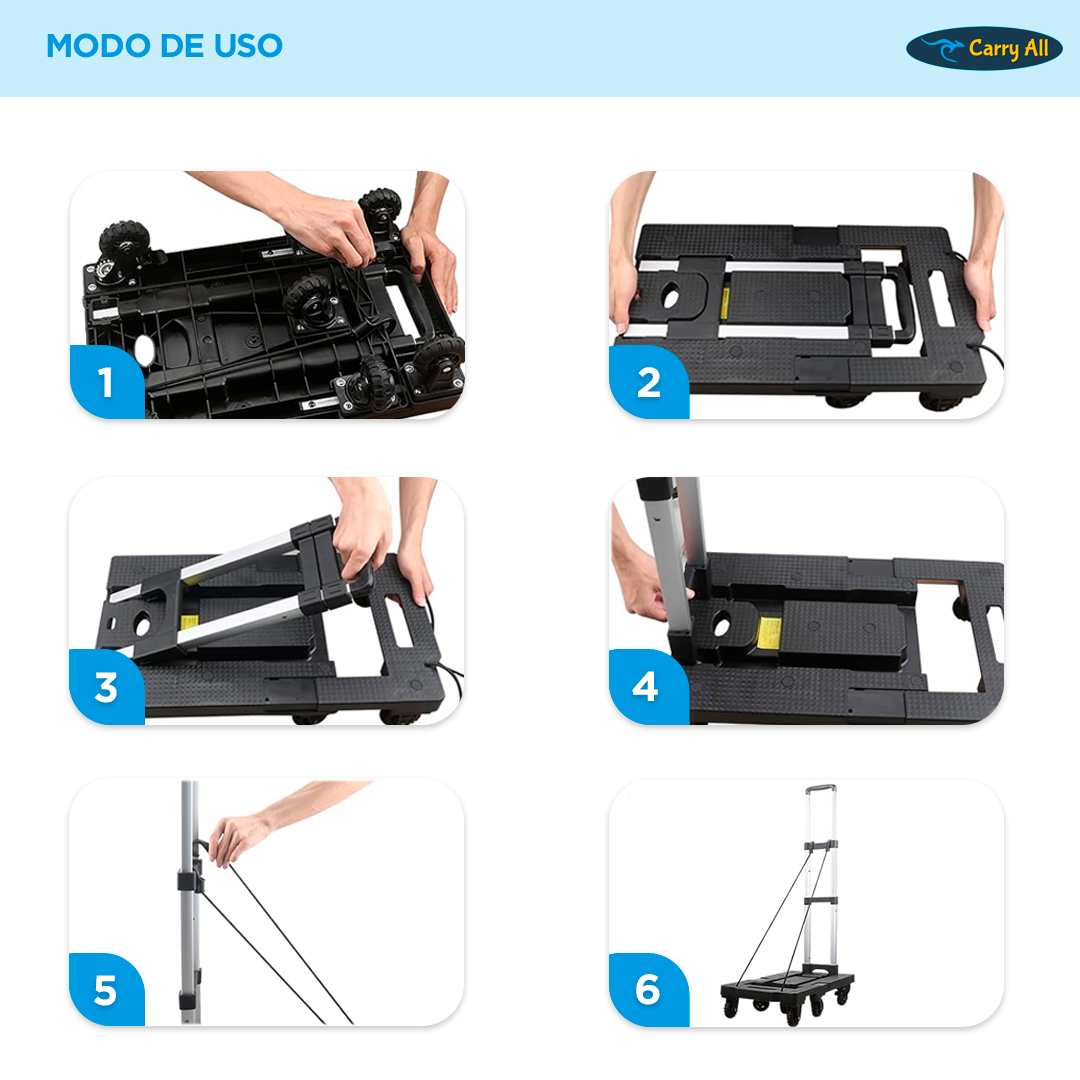 MODO DE USO

Carry All

1

2

3

4

5

6