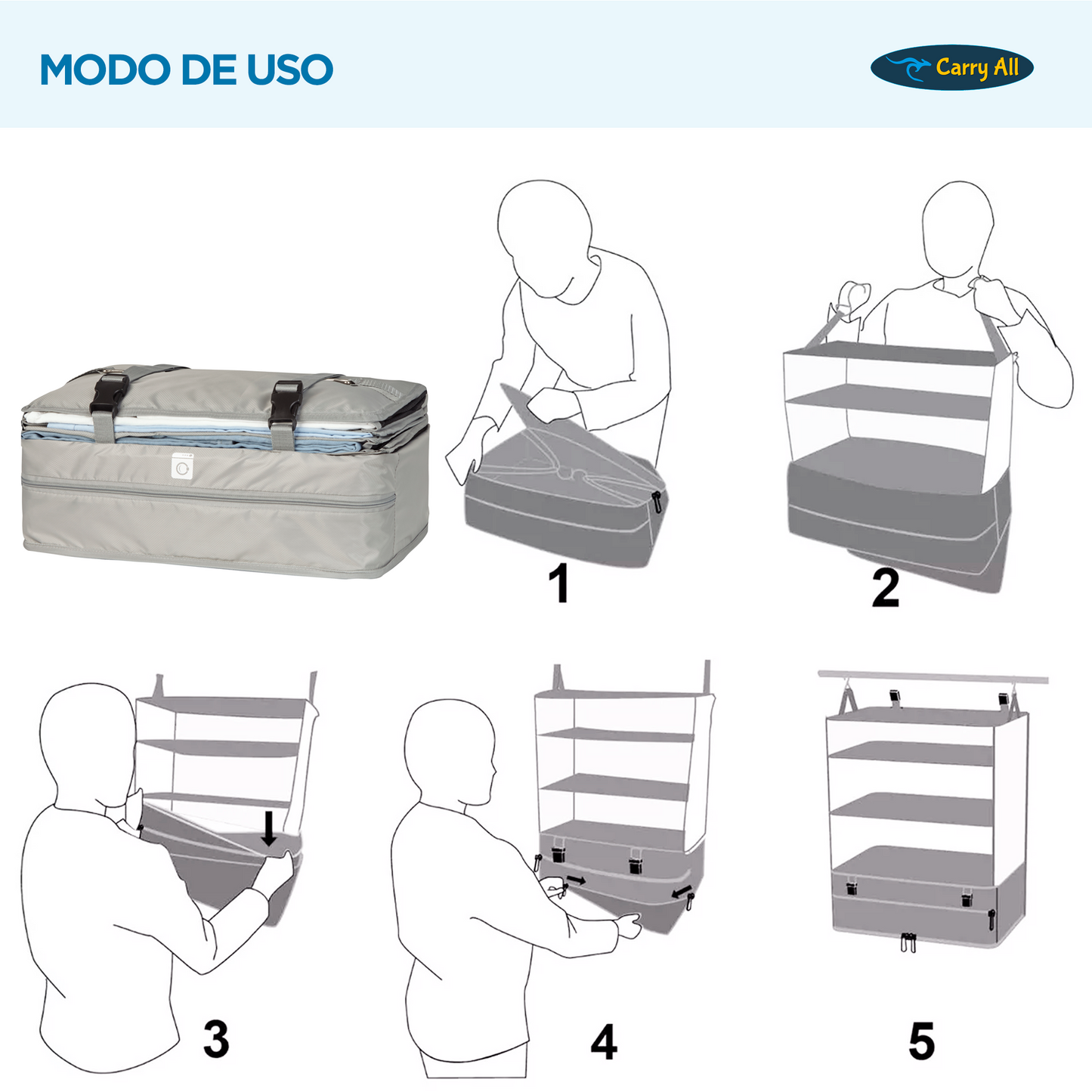 MODO DE USO

Carry All

1

2

3

4

5